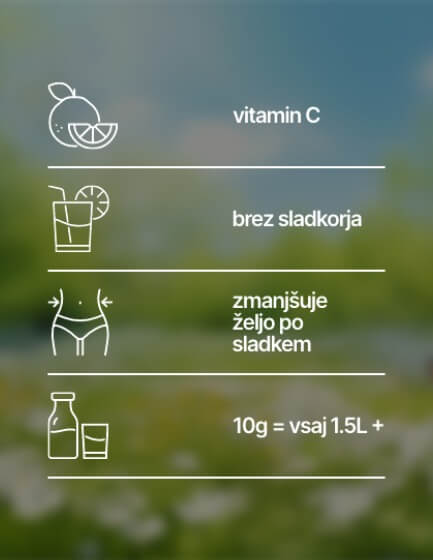 vitamin C

brez sladkorja

zmanjšuje
željo po
sladkem

10g = vsaj 1.5L +